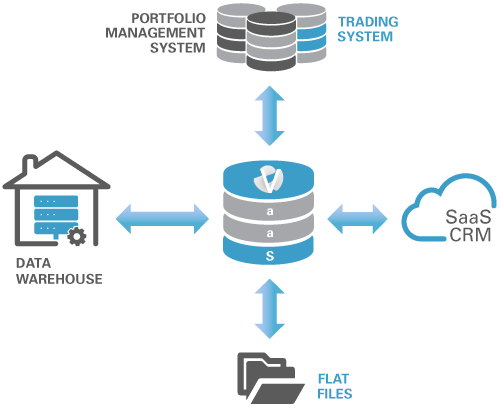 PORTFOLIO MANAGEMENT SYSTEM

TRADING SYSTEM

DATA WAREHOUSE

a
a
S

SaaS CRM

FLAT FILES